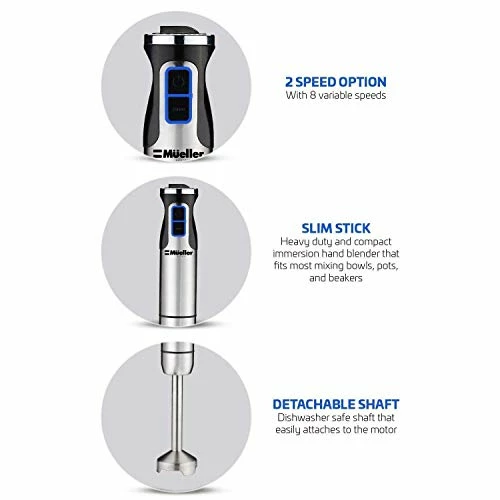 Müeller

2 SPEED OPTION
With 8 variable speeds

Müeller

SLIM STICK
Heavy duty and compact immersion hand blender that fits most mixing bowls, pots, and beakers

DETACHABLE SHAFT
Dishwasher safe shaft that easily attaches to the motor