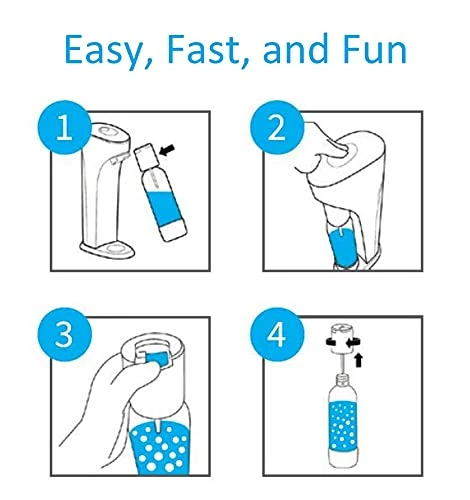 Easy, Fast, and Fun

1

2

3

4