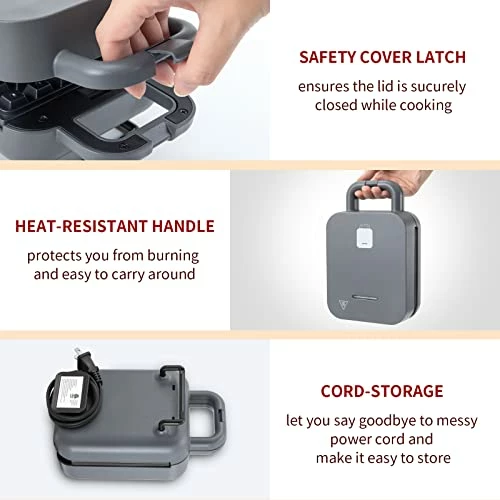 SAFETY COVER LATCH

ensures the lid is sucurely closed while cooking

HEAT-RESISTANT HANDLE

protects you from burning and easy to carry around

CORD-STORAGE

let you say goodbye to messy power cord and make it easy to store