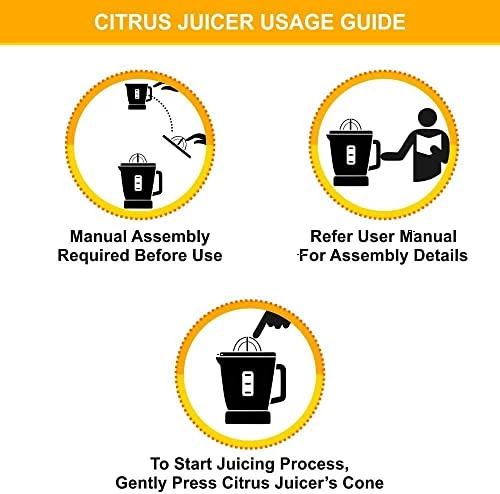 CITRUS JUICER USAGE GUIDE

Manual Assembly Required Before Use

Refer User Manual For Assembly Details

To Start Juicing Process, Gently Press Citrus Juicer's Cone