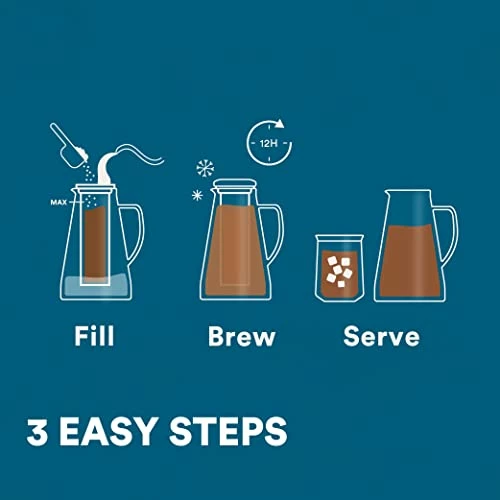 MAX

12H

Fill

Brew

Serve

3 EASY STEPS