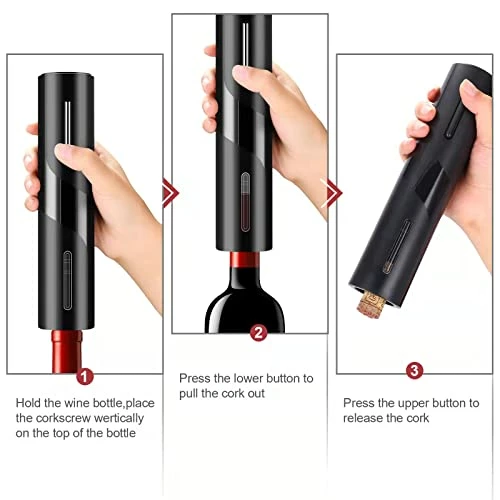 1

Hold the wine bottle,place the corkscrew wertically on the top of the bottle

2

Press the lower button to pull the cork out

3

Press the upper button to release the cork