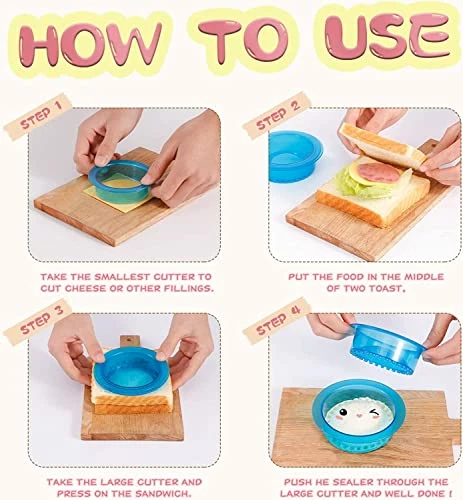 HOW TO USE

STEP 1

TAKE THE SMALLEST CUTTER TO CUT CHEESE OR OTHER FILLINGS.

STEP 2

PUT THE FOOD IN THE MIDDLE OF TWO TOAST.

STEP 3

TAKE THE LARGE CUTTER AND PRESS ON THE SANDWICH.

STEP 4

PUSH HE SEALER THROUGH THE LARGE CUTTER AND WELL DONE !