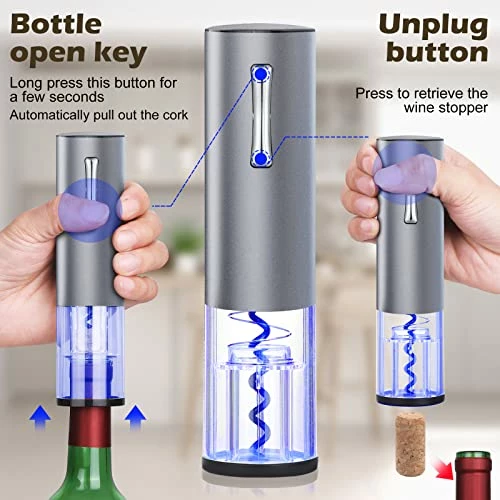 Bottle open key

Long press this button for a few seconds

Automatically pull out the cork

Unplug button

Press to retrieve the wine stopper