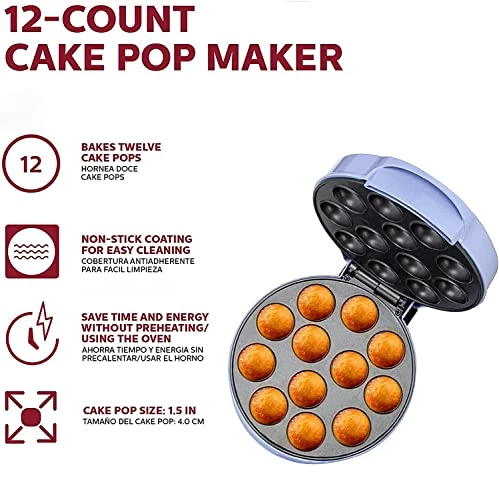 12-COUNT
CAKE POP MAKER

12

BAKES TWELVE CAKE POPS
HORNEA DOCE CAKE POPS

NON-STICK COATING FOR EASY CLEANING
COBERTURA ANTIADHERENTE PARA FACIL LIMPIEZA

SAVE TIME AND ENERGY WITHOUT PREHEATING/ USING THE OVEN
AHORRA TIEMPO Y ENERGIA SIN PRECALENTAR/USAR EL HORNO

CAKE POP SIZE: 1.5 IN
TAMAÑO DEL CAKE POP: 4.0 CM