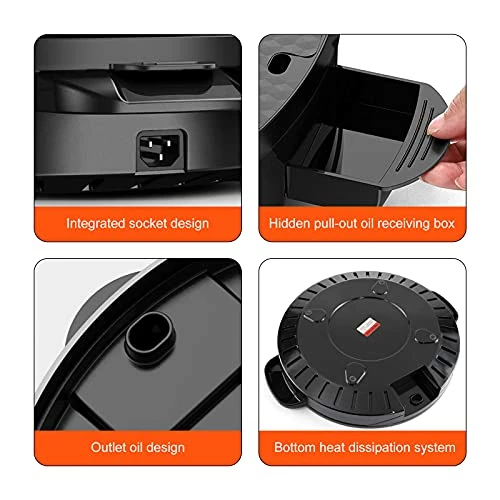 Integrated socket design

Hidden pull-out oil receiving box

Outlet oil design

Bottom heat dissipation system