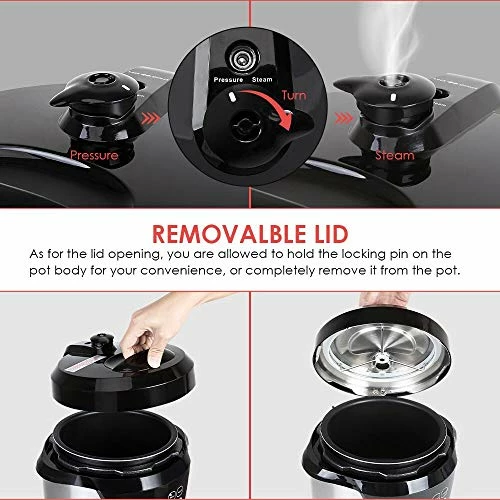 Pressure

Pressure Steam

Turn

Steam

REMOVALBLE LID

As for the lid opening, you are allowed to hold the locking pin on the pot body for your convenience, or completely remove it from the pot.