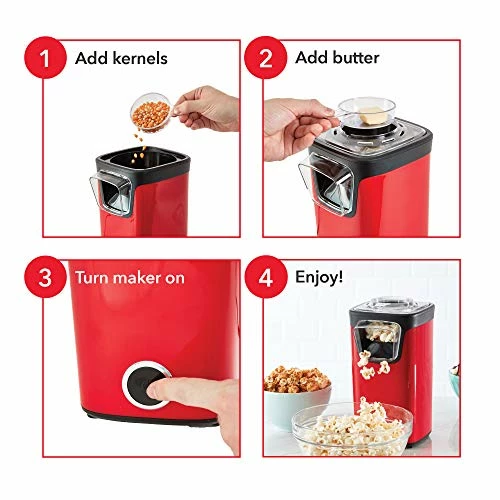 1 Add kernels

2 Add butter

3 Turn maker on

4 Enjoy!