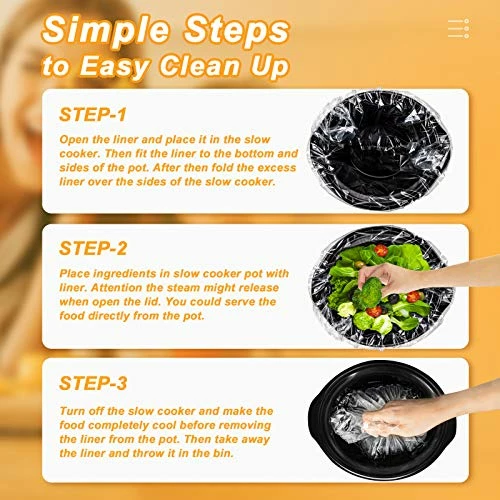 Simple Steps to Easy Clean Up

STEP-1

Open the liner and place it in the slow cooker. Then fit the liner to the bottom and sides of the pot. After then fold the excess liner over the sides of the slow cooker.

STEP-2

Place ingredients in slow cooker pot with liner. Attention the steam might release when open the lid. You could serve the food directly from the pot.

STEP-3

Turn off the slow cooker and make the food completely cool before removing the liner from the pot. Then take away the liner and throw it in the bin.