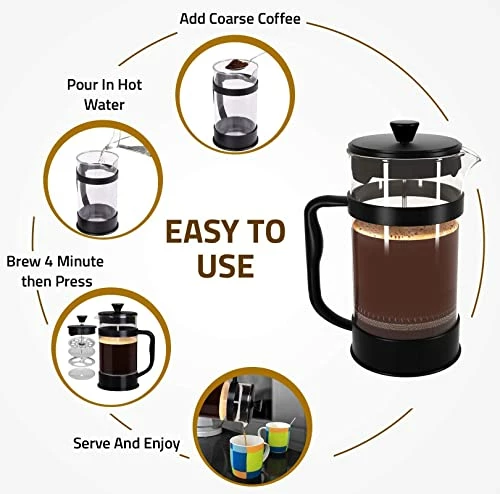 Add Coarse Coffee

Pour In Hot Water

EASY TO USE

Brew 4 Minute then Press

Serve And Enjoy