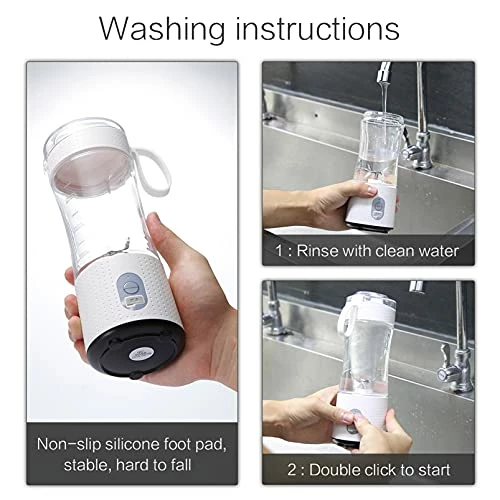 Washing instructions

Non-slip silicone foot pad, stable, hard to fall

1 : Rinse with clean water

2 : Double click to start