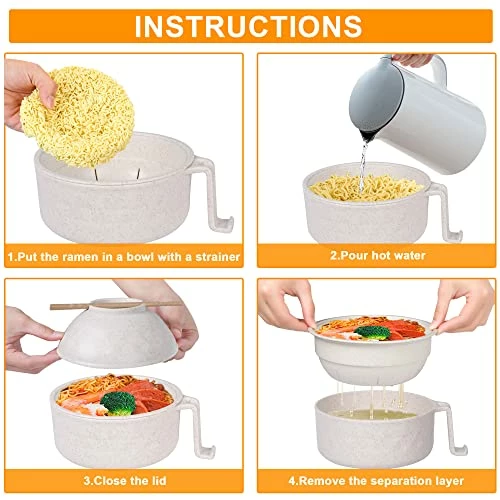 INSTRUCTIONS

1.Put the ramen in a bowl with a strainer

2.Pour hot water

3.Close the lid

4.Remove the separation layer