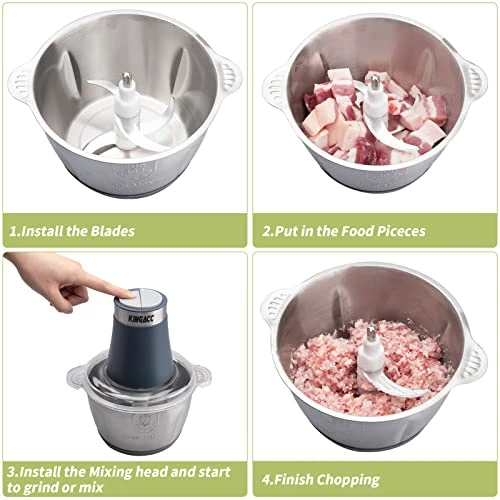 1.Install the Blades

2.Put in the Food Piceces

KINGACC

3.Install the Mixing head and start to grind or mix

4.Finish Chopping