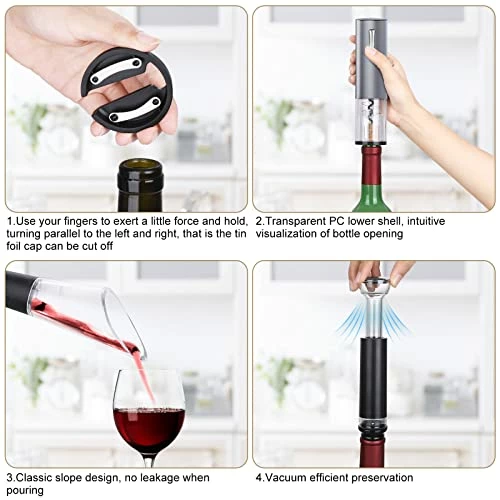 1.Use your fingers to exert a little force and hold, turning parallel to the left and right, that is the tin foil cap can be cut off

2.Transparent PC lower shell, intuitive visualization of bottle opening

3.Classic slope design, no leakage when pouring

4.Vacuum efficient preservation