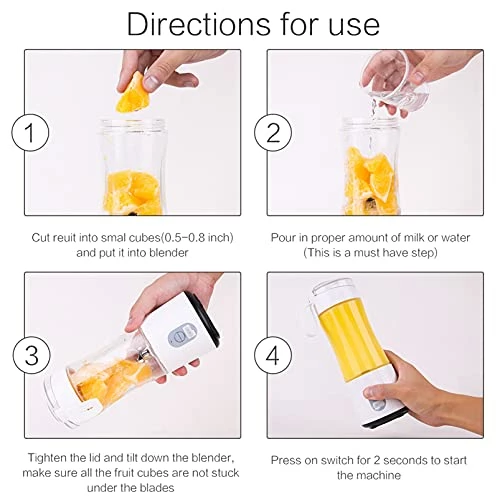 Directions for use

1

Cut reuit into smal cubes(0.5-0.8 inch) and put it into blender

2

Pour in proper amount of milk or water (This is a must have step)

3

Tighten the lid and tilt down the blender, make sure all the fruit cubes are not stuck under the blades

4

Press on switch for 2 seconds to start the machine