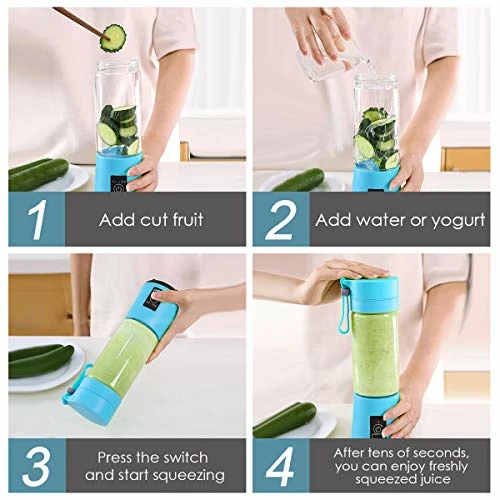 1 Add cut fruit

2 Add water or yogurt

3 Press the switch and start squeezing

4 After tens of seconds, you can enjoy freshly squeezed juice